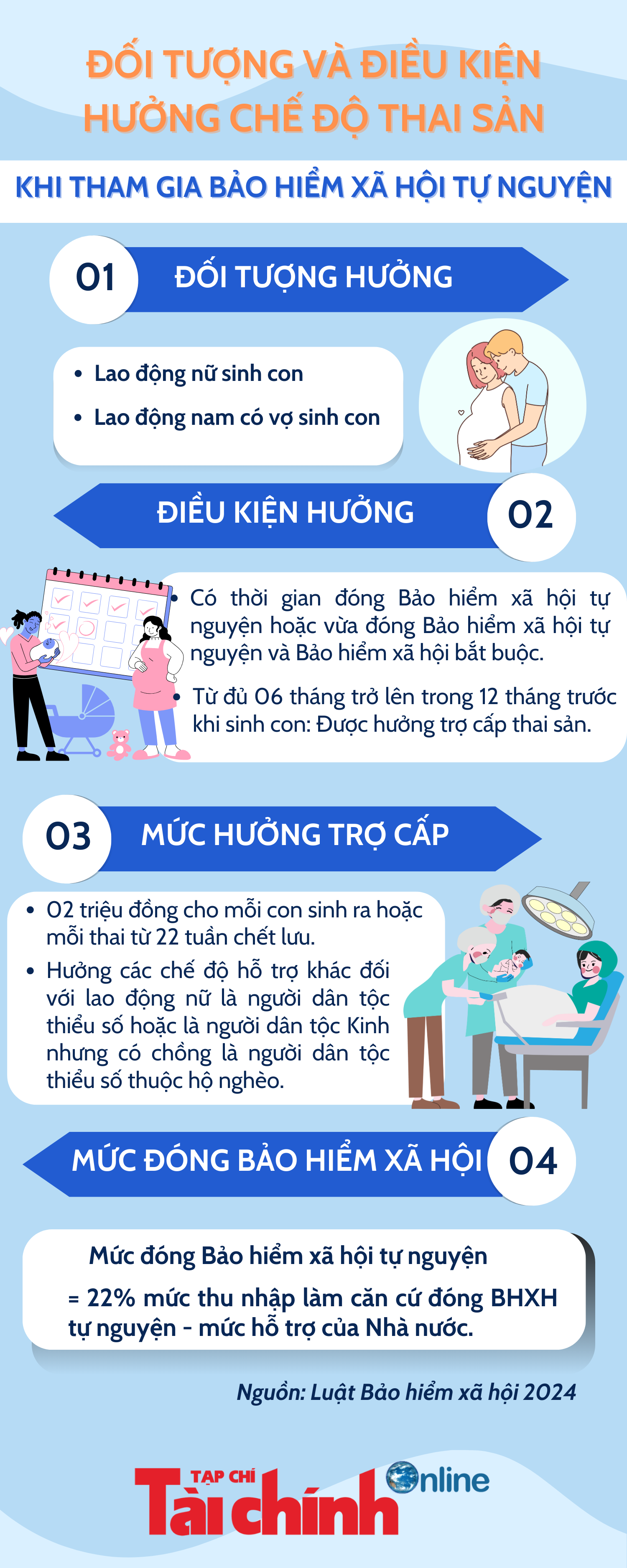 ĐỐI TƯỢNG VÀ ĐIỀU KIỆN HƯỞNG CHẾ ĐỘ THAI SẢN

KHI THAM GIA BẢO HIỂM XÃ HỘI TỰ NGUYỆN

01 ĐỐI TƯỢNG HƯỞNG

• Lao động nữ sinh con
• Lao động nam có vợ sinh con

ĐIỀU KIỆN HƯỞNG 02

• Có thời gian đóng Bảo hiểm xã hội tự nguyện hoặc vừa đóng Bảo hiểm xã hội tự nguyện và Bảo hiểm xã hội bắt buộc.
• Từ đủ 06 tháng trở lên trong 12 tháng trước khi sinh con: Được hưởng trợ cấp thai sản.

03 MỨC HƯỞNG TRỢ CẤP

• 02 triệu đồng cho mỗi con sinh ra hoặc mỗi thai từ 22 tuần chết lưu.
• Hưởng các chế độ hỗ trợ khác đối với lao động nữ là người dân tộc thiểu số hoặc là người dân tộc Kinh nhưng có chồng là người dân tộc thiểu số thuộc hộ nghèo.

MỨC ĐÓNG BẢO HIỂM XÃ HỘI 04

Mức đóng Bảo hiểm xã hội tự nguyện
= 22% mức thu nhập làm căn cứ đóng BHXH tự nguyện - mức hỗ trợ của Nhà nước.

Nguồn: Luật Bảo hiểm xã hội 2024

TẠP CHÍ Tài chính Online